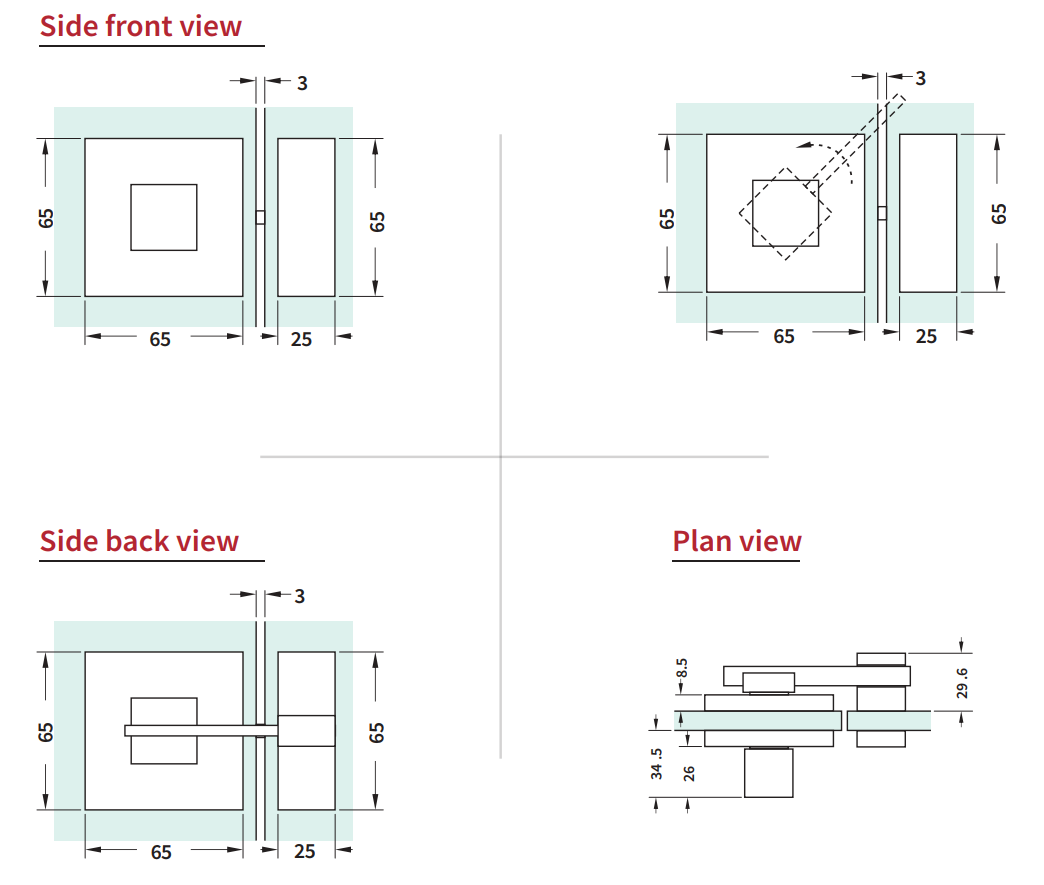 Side front view

3

65

65

65

25

3

65

65

65

25

Side back view

3

65

65

65

25

Plan view

8.5

29.6

34.5

26